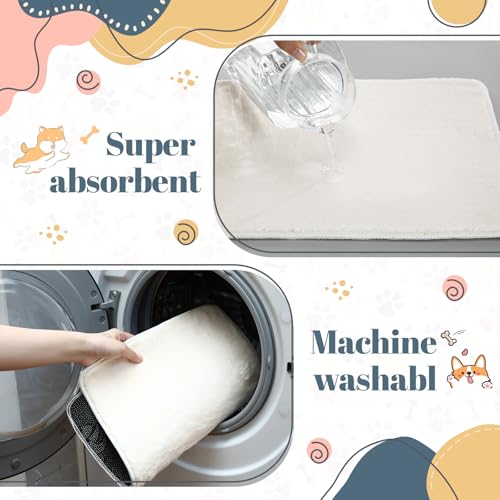 Super absorbent

Machine washabl