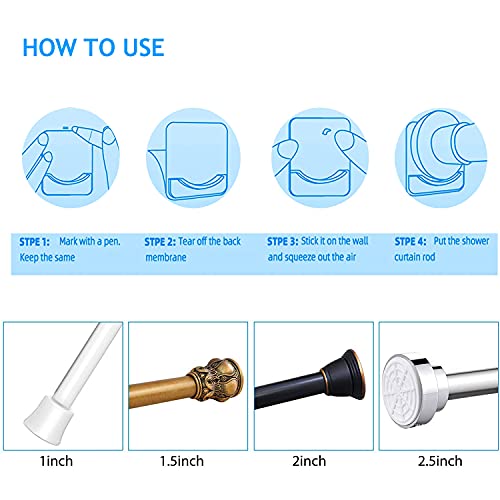 HOW TO USE

STPE 1: Mark with a pen. Keep the same

STPE 2: Tear off the back membrane

STPE 3: Stick it on the wall and squeeze out the air

STPE 4: Put the shower curtain rod

1inch

1.5inch

2inch

2.5inch