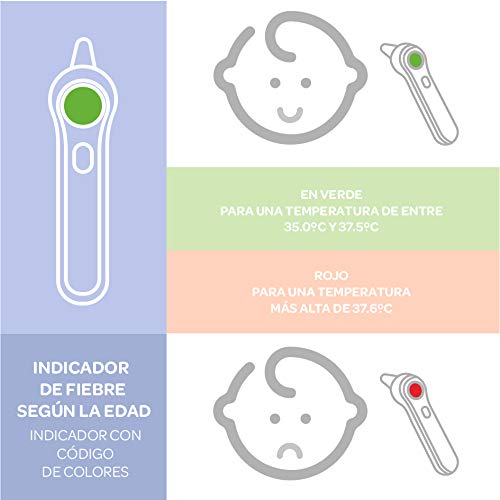 EN VERDE
PARA UNA TEMPERATURA DE ENTRE
35.0ºC Y 37.5ºC

ROJO
PARA UNA TEMPERATURA
MÁS ALTA DE 37.6ºC

INDICADOR
DE FIEBRE
SEGÚN LA EDAD

INDICADOR CON
CÓDIGO
DE COLORES