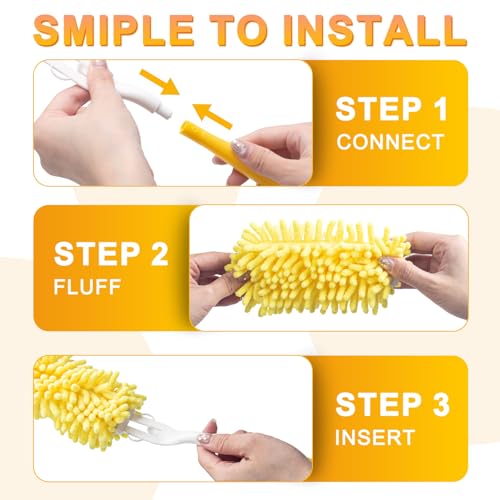 SMIPLE TO INSTALL

STEP 1
CONNECT

STEP 2
FLUFF

STEP 3
INSERT