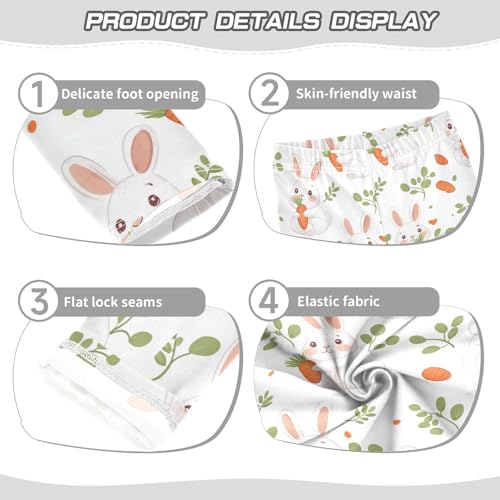 PRODUCT DETAILS DISPLAY

1 Delicate foot opening

2 Skin-friendly waist

3 Flat lock seams

4 Elastic fabric