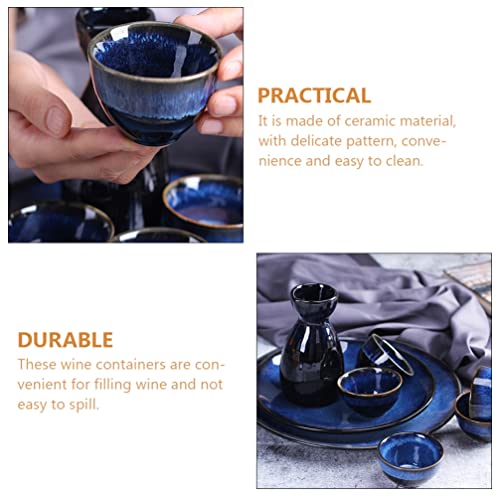 PRACTICAL

It is made of ceramic material, with delicate pattern, convenience and easy to clean.

DURABLE

These wine containers are convenient for filling wine and not easy to spill.