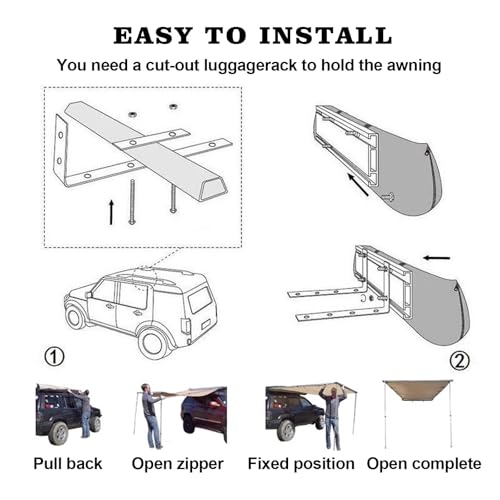 EASY TO INSTALL

You need a cut-out luggagerack to hold the awning

①

②

Pull back

Open zipper

Fixed position

Open complete