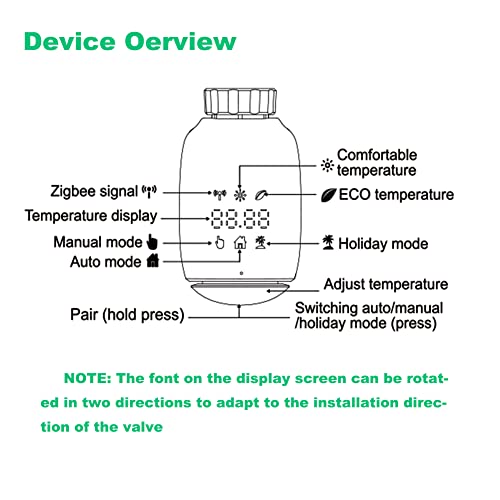 Device Oerview

Comfortable temperature

Zigbee signal

ECO temperature

Temperature display

88.88

Manual mode

Holiday mode

Auto mode

Adjust temperature

Pair (hold press)

Switching auto/manual /holiday mode (press)

NOTE: The font on the display screen can be rotated in two directions to adapt to the installation direction of the valve