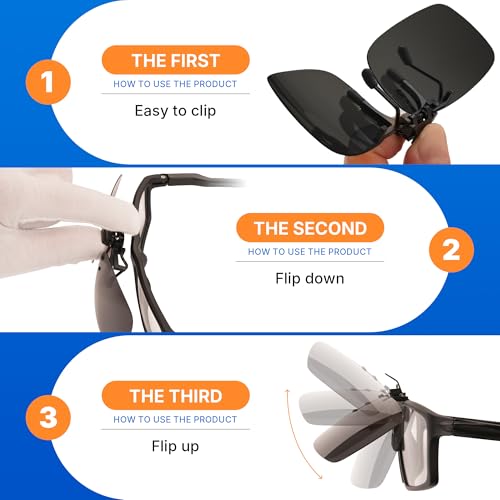 1

THE FIRST

HOW TO USE THE PRODUCT

Easy to clip

THE SECOND

HOW TO USE THE PRODUCT

Flip down

2

3

THE THIRD

HOW TO USE THE PRODUCT

Flip up