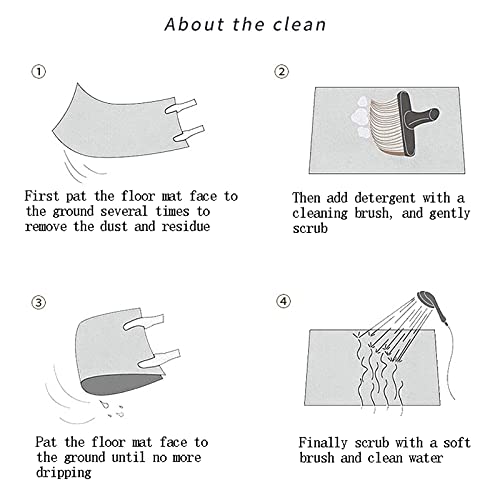 About the clean

①

First pat the floor mat face to the ground several times to remove the dust and residue

②

Then add detergent with a cleaning brush, and gently scrub

③

Pat the floor mat face to the ground until no more dripping

④

Finally scrub with a soft brush and clean water