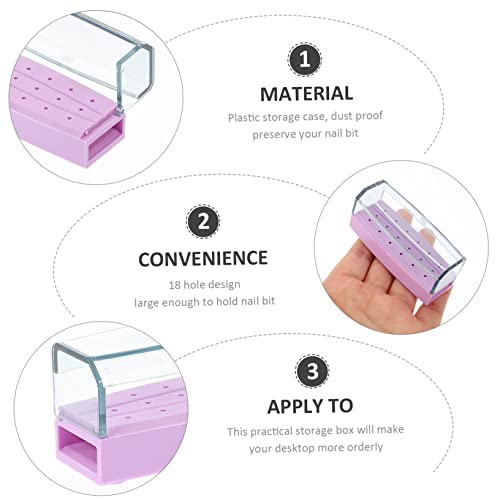 1

MATERIAL

Plastic storage case, dust proof preserve your nail bit

2

CONVENIENCE

18 hole design large enough to hold nail bit

3

APPLY TO

This practical storage box will make your desktop more orderly