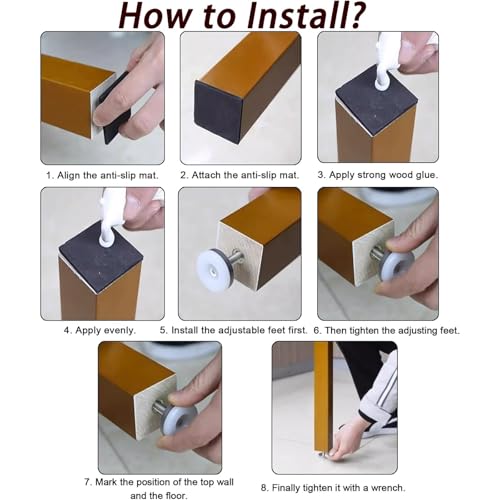 How to Install?

1. Align the anti-slip mat.

2. Attach the anti-slip mat.

3. Apply strong wood glue.

4. Apply evenly.

5. Install the adjustable feet first.

6. Then tighten the adjusting feet.

7. Mark the position of the top wall and the floor.

8. Finally tighten it with a wrench.