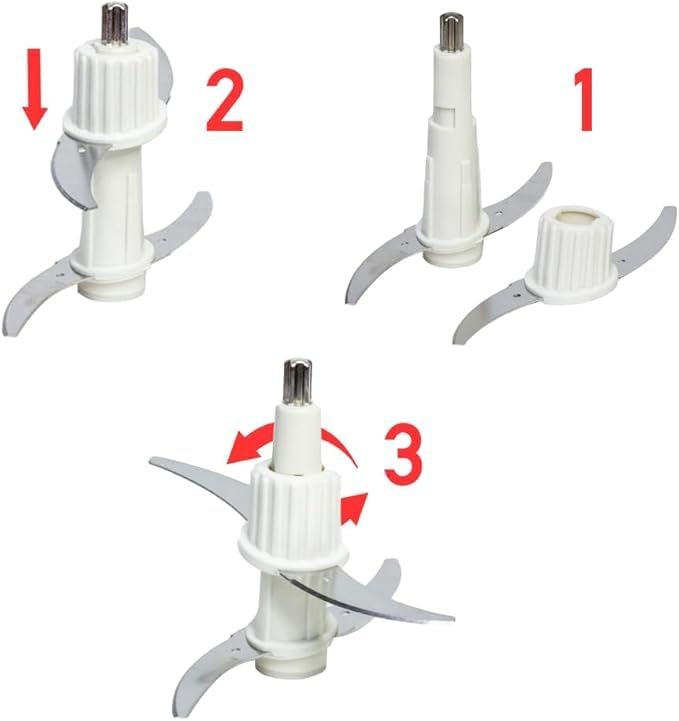 2

1

3