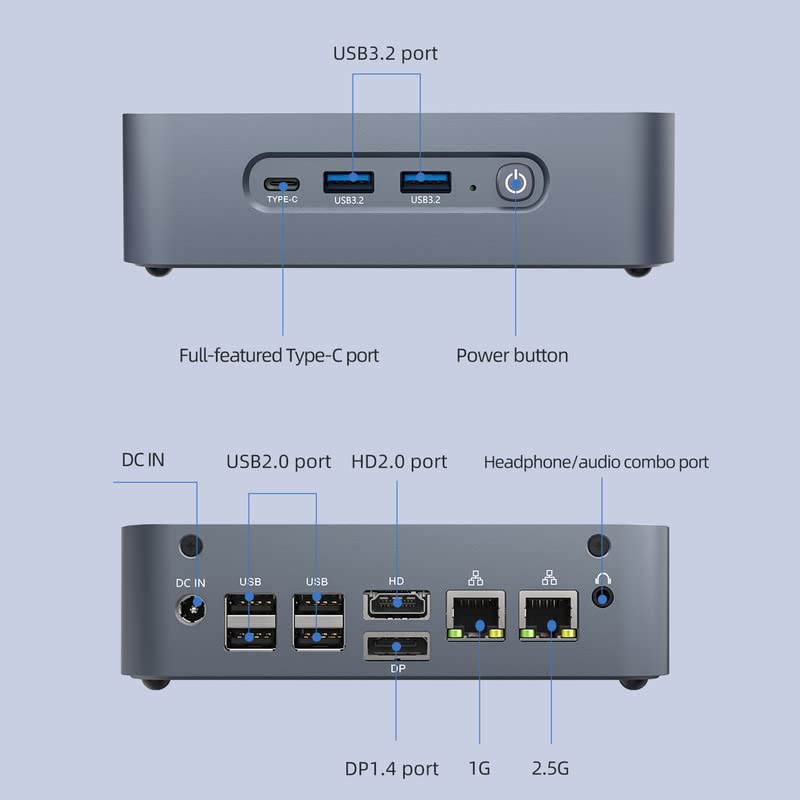 USB3.2 port

TYPE-C USB3.2 USB3.2

Full-featured Type-C port

Power button

DC IN

USB2.0 port

HD2.0 port

Headphone/audio combo port

DC IN USB USB HD

DP

DP1.4 port

1G

2.5G