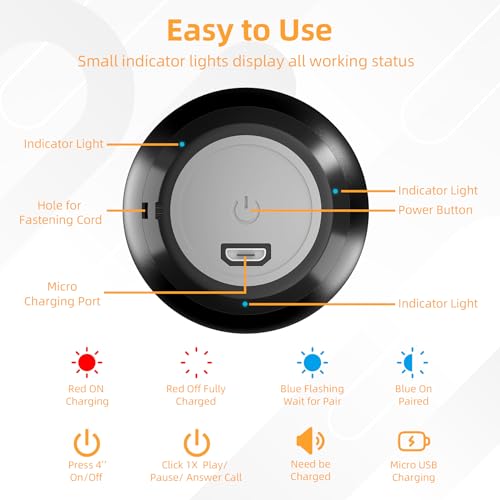 Easy to Use

Small indicator lights display all working status

Indicator Light

Hole for Fastening Cord

Micro Charging Port

Indicator Light

Power Button

Indicator Light

Red ON Charging

Red Off Fully Charged

Blue Flashing Wait for Pair

Blue On Paired

Press 4'' On/Off

Click 1X Play/ Pause/ Answer Call

Need be Charged

Micro USB Charging