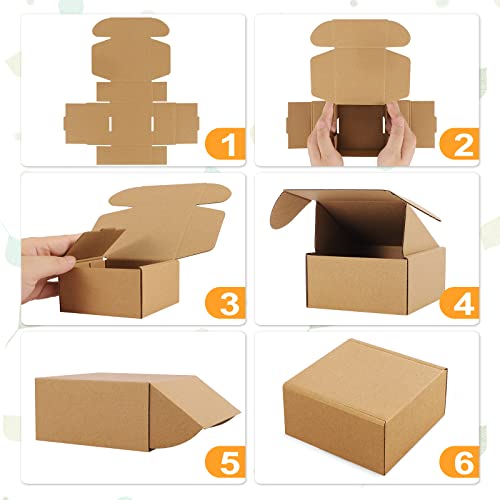 1

2

3

4

5

6