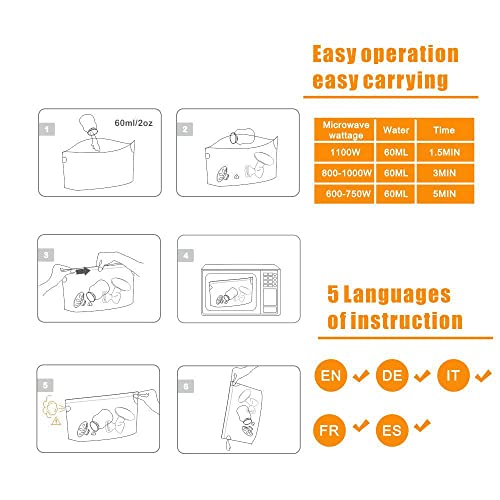 1
60ml/2oz

2

3

4

5

6

Easy operation
easy carrying

| Microwave wattage | Water | Time |
|---|---|---|
| 1100W | 60ML | 1.5MIN |
| 800-1000W | 60ML | 3MIN |
| 600-750W | 60ML | 5MIN |

5 Languages
of instruction

EN DE IT
FR ES