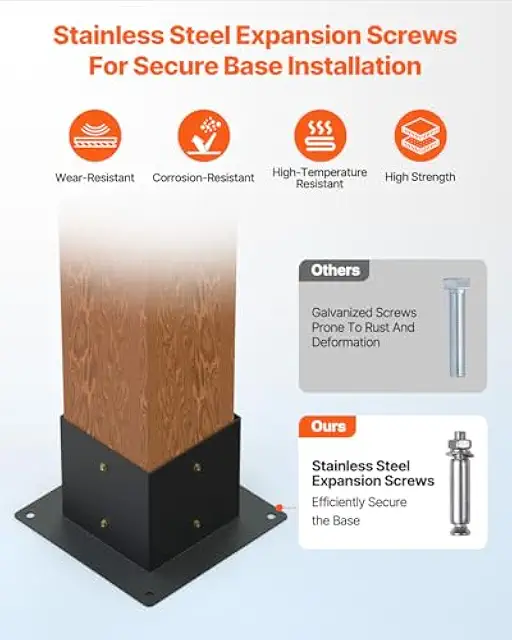 Stainless Steel Expansion Screws For Secure Base Installation

Wear-Resistant

Corrosion-Resistant

High-Temperature Resistant

High Strength

Others

Galvanized Screws Prone To Rust And Deformation

Ours

Stainless Steel Expansion Screws

Efficiently Secure the Base