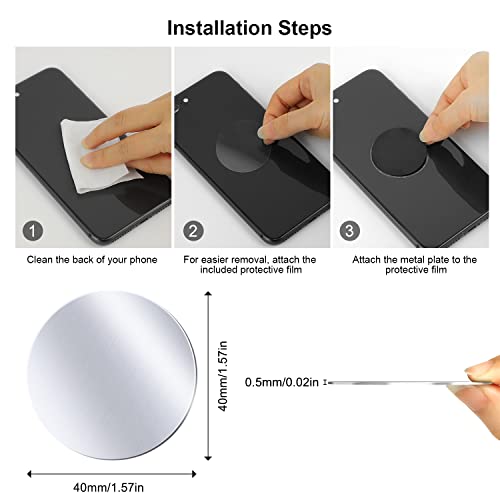 Installation Steps

1

Clean the back of your phone

2

For easier removal, attach the included protective film

3

Attach the metal plate to the protective film

40mm/1.57in

0.5mm/0.02in

40mm/1.57in