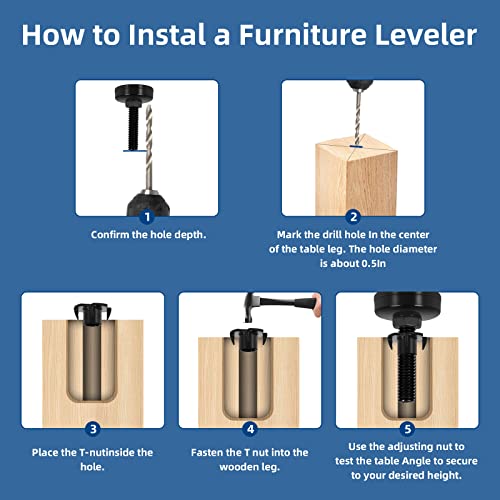 How to Instal a Furniture Leveler

1
Confirm the hole depth.

2
Mark the drill hole In the center of the table leg. The hole diameter is about 0.5In

3
Place the T-nutinside the hole.

4
Fasten the T nut into the wooden leg.

5
Use the adjusting nut to test the table Angle to secure to your desired height.