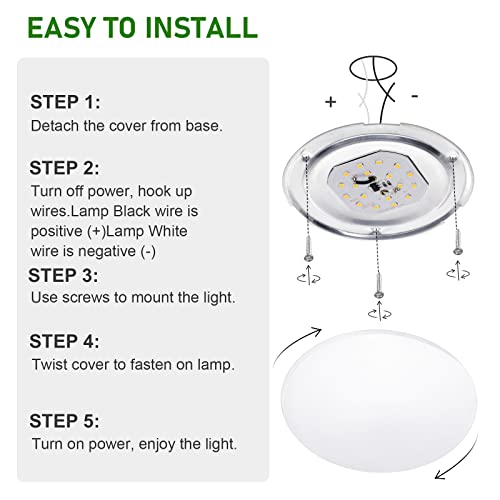 EASY TO INSTALL

STEP 1:
Detach the cover from base.

STEP 2:
Turn off power, hook up wires.Lamp Black wire is positive (+)Lamp White wire is negative (-)

STEP 3:
Use screws to mount the light.

STEP 4:
Twist cover to fasten on lamp.

STEP 5:
Turn on power, enjoy the light.

+

-