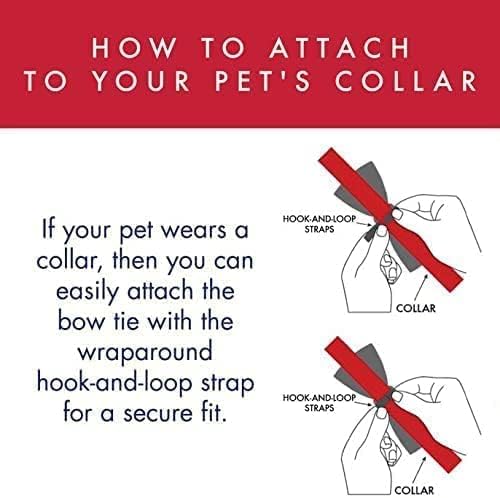 HOW TO ATTACH
TO YOUR PET'S COLLAR

If your pet wears a collar, then you can easily attach the bow tie with the wraparound hook-and-loop strap for a secure fit.

HOOK-AND-LOOP STRAPS

COLLAR

HOOK-AND-LOOP STRAPS

COLLAR