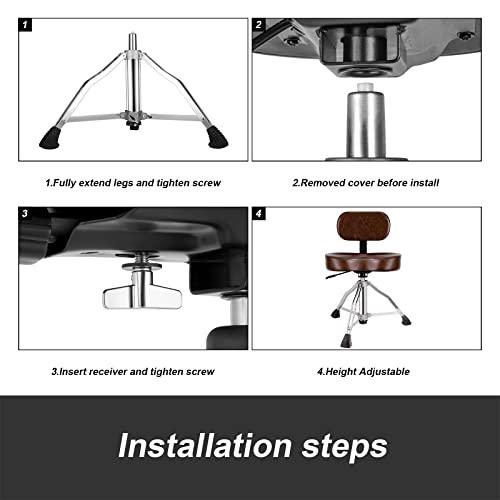 1

1.Fully extend legs and tighten screw

2

2.Removed cover before install

3

3.Insert receiver and tighten screw

4

4.Height Adjustable

Installation steps