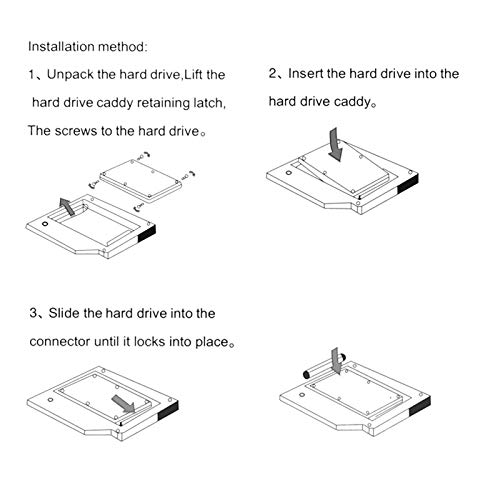 Installation method:

1、Unpack the hard drive,Lift the hard drive caddy retaining latch, The screws to the hard drive。

2、Insert the hard drive into the hard drive caddy。

3、Slide the hard drive into the connector until it locks into place。