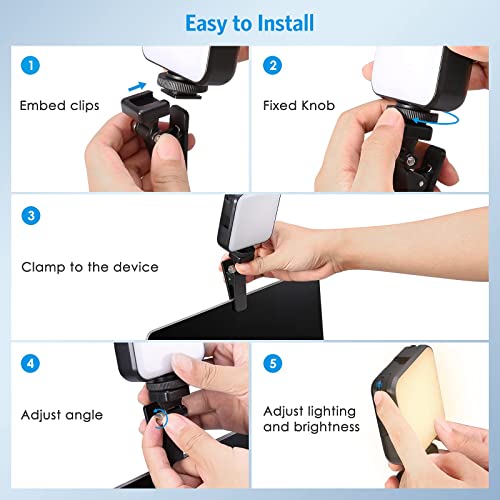 Easy to Install

1
Embed clips

2
Fixed Knob

3
Clamp to the device

4
Adjust angle

5
Adjust lighting and brightness