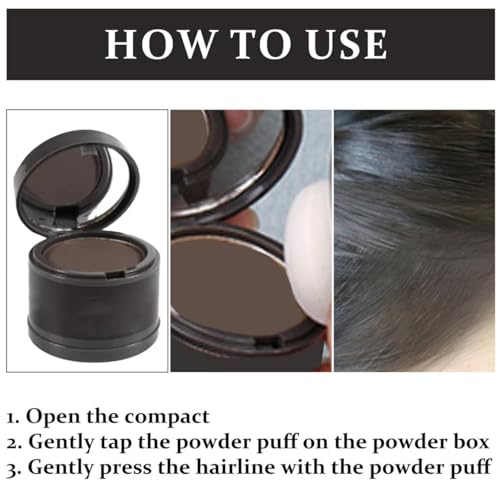 HOW TO USE

1. Open the compact
2. Gently tap the powder puff on the powder box
3. Gently press the hairline with the powder puff