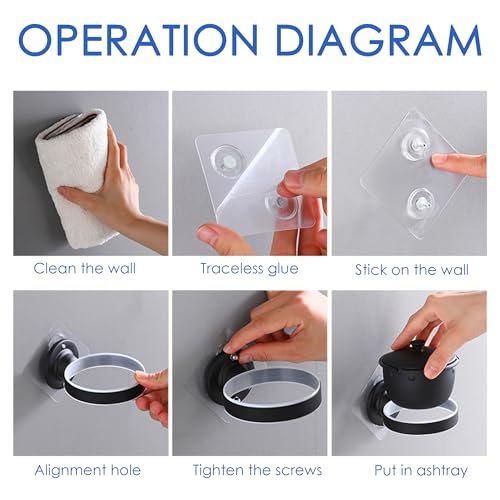 OPERATION DIAGRAM

Clean the wall

Traceless glue

Stick on the wall

Alignment hole

Tighten the screws

Put in ashtray