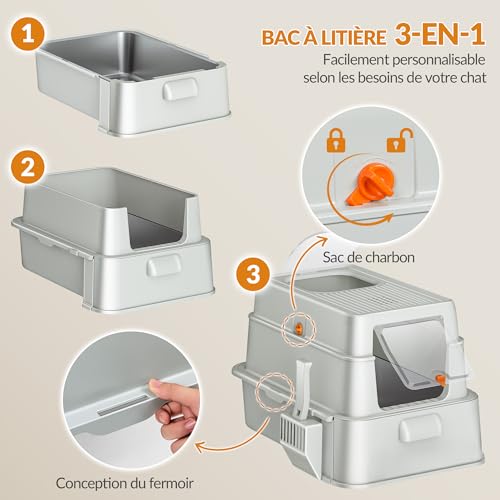 1

BAC À LITIÈRE 3-EN-1
Facilement personnalisable selon les besoins de votre chat

2

Sac de charbon

3

Conception du fermoir