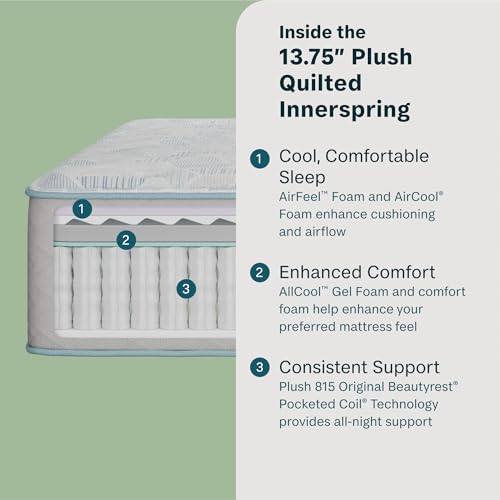 1

2

3

Inside the 13.75" Plush Quilted Innerspring

1 Cool, Comfortable Sleep
AirFeel™ Foam and AirCool® Foam enhance cushioning and airflow

2 Enhanced Comfort
AllCool™ Gel Foam and comfort foam help enhance your preferred mattress feel

3 Consistent Support
Plush 815 Original Beautyrest® Pocketed Coil® Technology provides all-night support