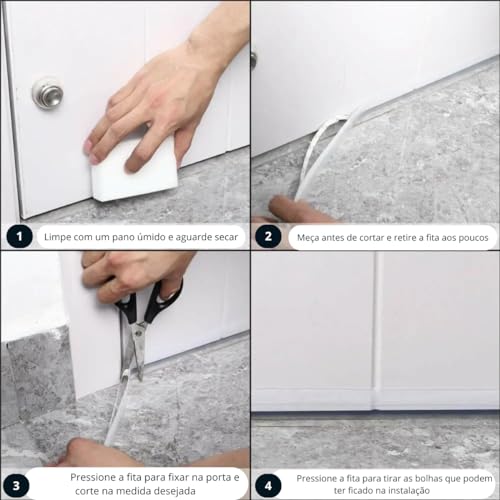 1 Limpe com um pano úmido e aguarde secar

2 Meça antes de cortar e retire a fita aos poucos

3 Pressione a fita para fixar na porta e corte na medida desejada

4 Pressione a fita para tirar as bolhas que podem ter ficado na instalação