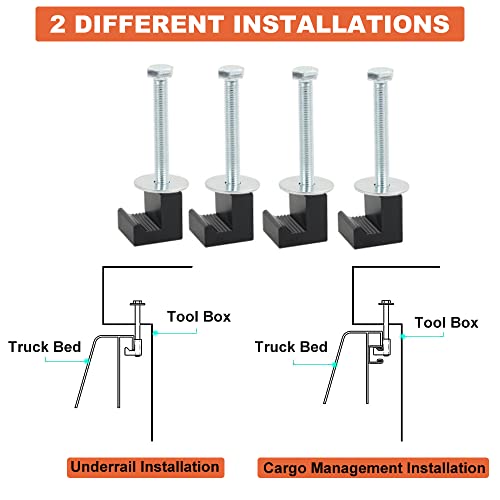 2 DIFFERENT INSTALLATIONS

Tool Box

Truck Bed

Underrail Installation

Tool Box

Truck Bed

Cargo Management Installation