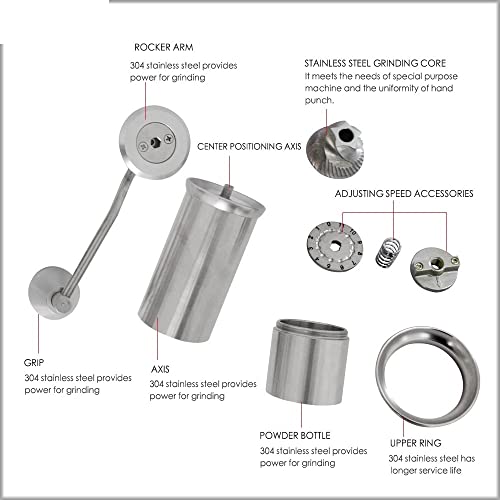 ROCKER ARM
304 stainless steel provides power for grinding

STAINLESS STEEL GRINDING CORE
It meets the needs of special purpose machine and the uniformity of hand punch.

CENTER POSITIONING AXIS

ADJUSTING SPEED ACCESSORIES

GRIP
304 stainless steel provides power for grinding

AXIS
304 stainless steel provides power for grinding

POWDER BOTTLE
304 stainless steel provides power for grinding

UPPER RING
304 stainless steel has longer service life