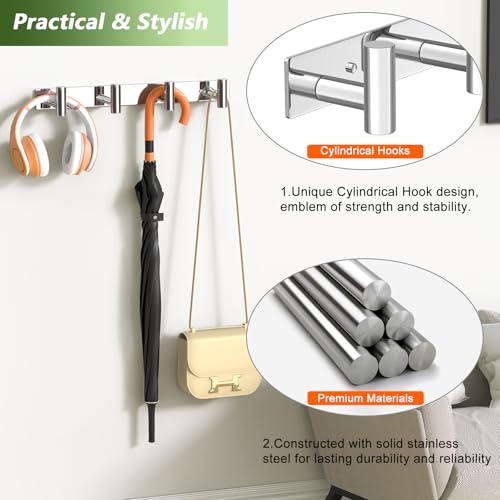 Practical & Stylish

Cylindrical Hooks

1.Unique Cylindrical Hook design, emblem of strength and stability.

Premium Materials

2.Constructed with solid stainless steel for lasting durability and reliability