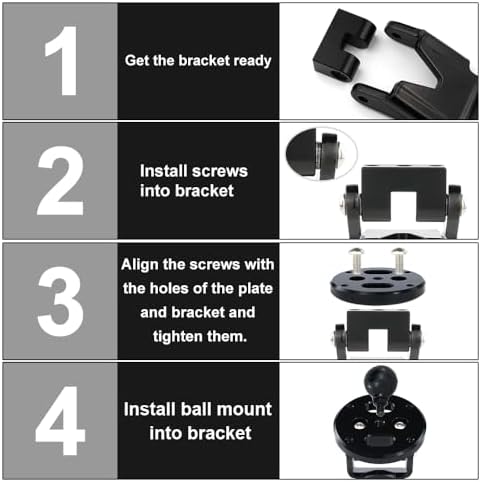 1

Get the bracket ready

2

Install screws into bracket

3

Align the screws with the holes of the plate and bracket and tighten them.

4

Install ball mount into bracket