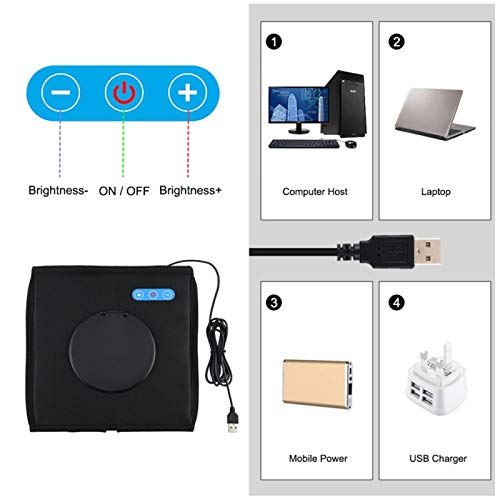 Brightness-
ON / OFF
Brightness+

1
Computer Host

2
Laptop

3
Mobile Power

4
USB Charger