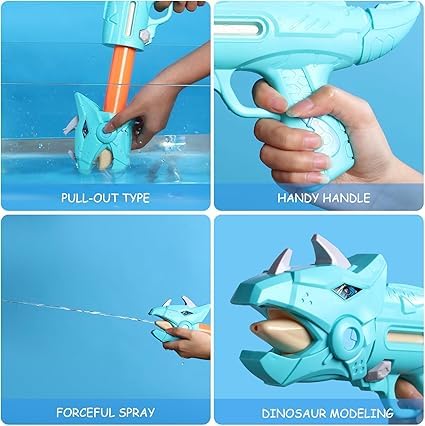 PULL-OUT TYPE

HANDY HANDLE

FORCEFUL SPRAY

DINOSAUR MODELING