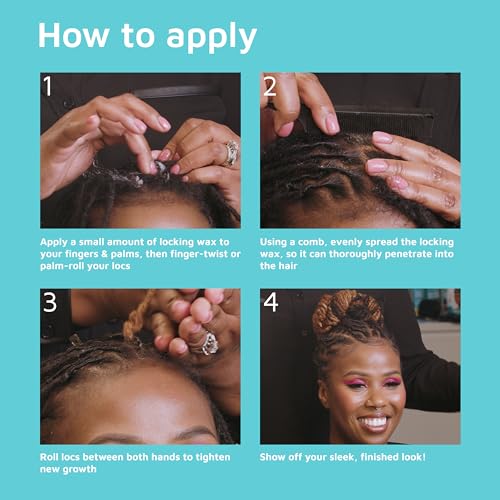 How to apply

1

Apply a small amount of locking wax to your fingers & palms, then finger-twist or palm-roll your locs

2

Using a comb, evenly spread the locking wax, so it can thoroughly penetrate into the hair

3

Roll locs between both hands to tighten new growth

4

Show off your sleek, finished look!