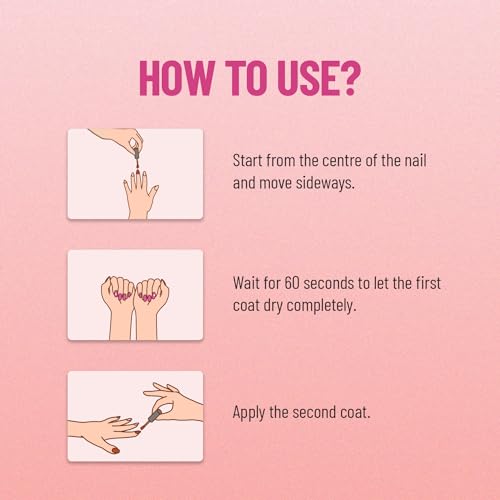 HOW TO USE?

Start from the centre of the nail and move sideways.

Wait for 60 seconds to let the first coat dry completely.

Apply the second coat.