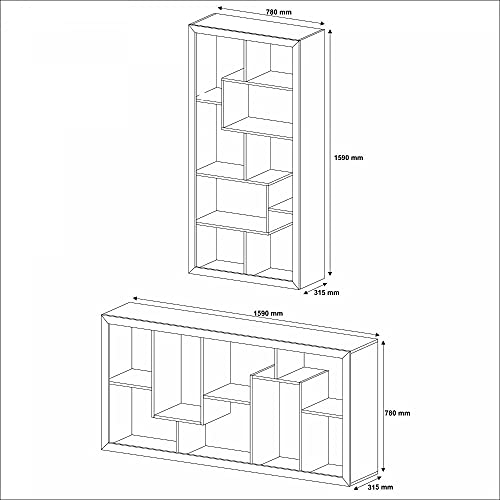 780 mm

1590 mm

315 mm

1590 mm

780 mm

315 mm