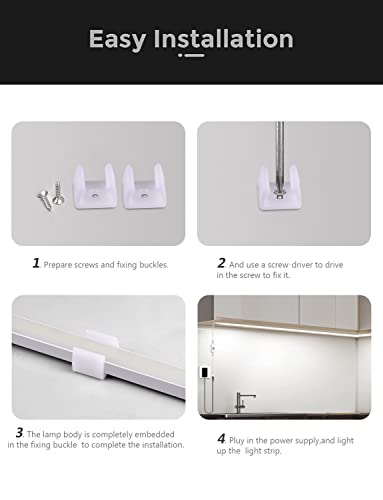 Easy Installation

1. Prepare screws and fixing buckles.

2. And use a screw-driver to drive in the screw to fix it.

3. The lamp body is completely embedded in the fixing buckle to complete the installation.

4. Pluy in the power supply,and light up the light strip.