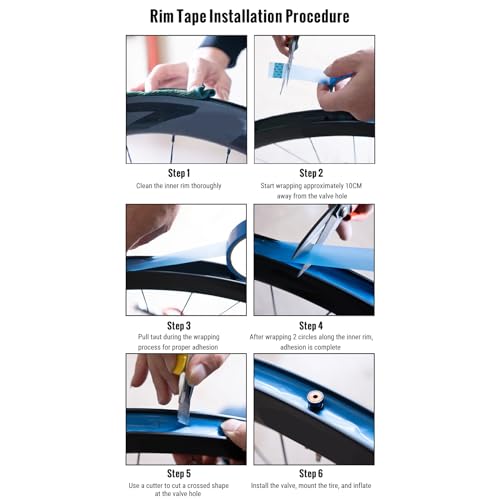 Rim Tape Installation Procedure

Step 1
Clean the inner rim thoroughly

Step 2
Start wrapping approximately 10CM away from the valve hole

Step 3
Pull taut during the wrapping process for proper adhesion

Step 4
After wrapping 2 circles along the inner rim, adhesion is complete

Step 5
Use a cutter to cut a crossed shape at the valve hole

Step 6
Install the valve, mount the tire, and inflate