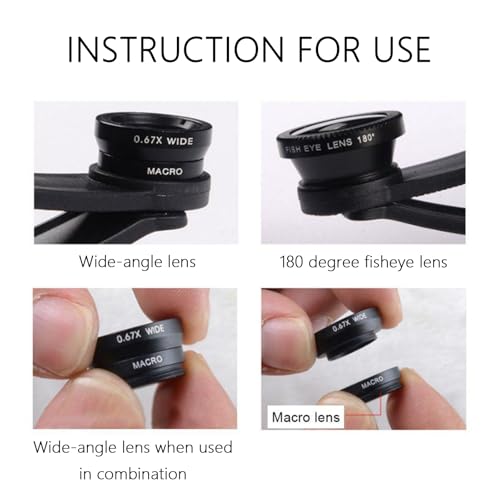 INSTRUCTION FOR USE

0.67X WIDE
MACRO

Wide-angle lens

FISH EYE LENS 180°

180 degree fisheye lens

0.67X WIDE
MACRO

Wide-angle lens when used in combination

0.67X WIDE
MACRO
Macro lens