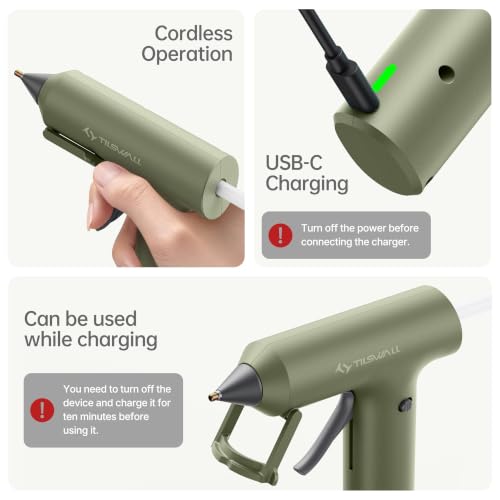 Cordless Operation

TILSWALL

USB-C Charging

! Turn off the power before connecting the charger.

Can be used while charging

! You need to turn off the device and charge it for ten minutes before using it.

TILSWALL