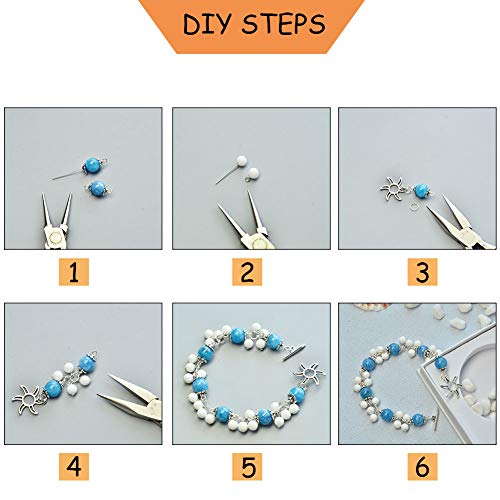 DIY STEPS

1

2

3

4

5

6