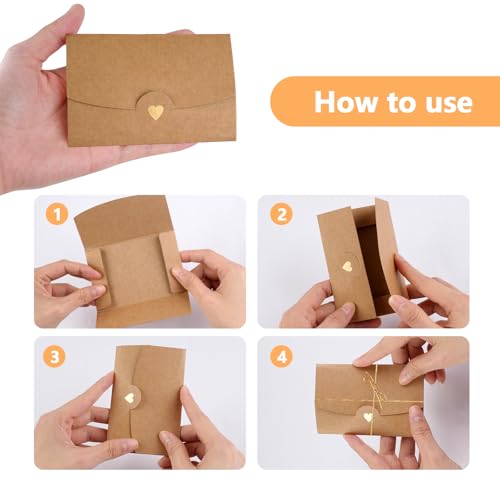 How to use

1

2

3

4