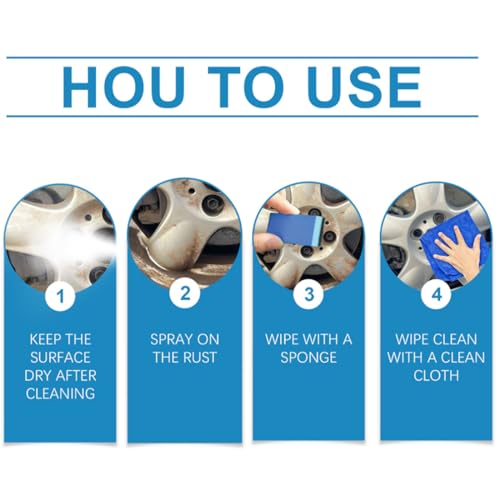 HOU TO USE

1

KEEP THE SURFACE DRY AFTER CLEANING

2

SPRAY ON THE RUST

3

WIPE WITH A SPONGE

4

WIPE CLEAN WITH A CLEAN CLOTH