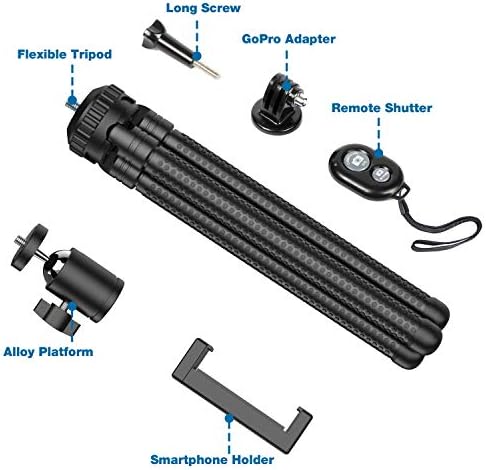 Long Screw

Flexible Tripod

GoPro Adapter

Remote Shutter

Alloy Platform

Smartphone Holder