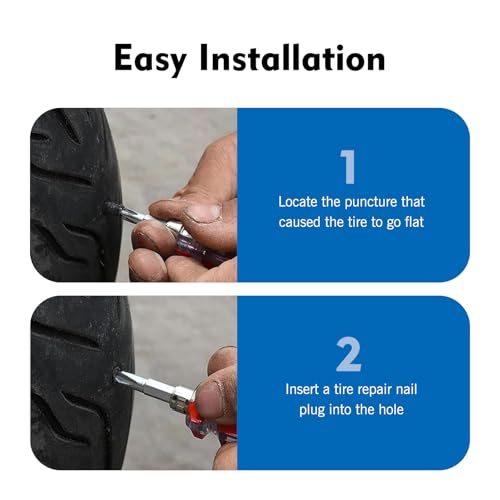 Easy Installation

1

Locate the puncture that caused the tire to go flat

2

Insert a tire repair nail plug into the hole