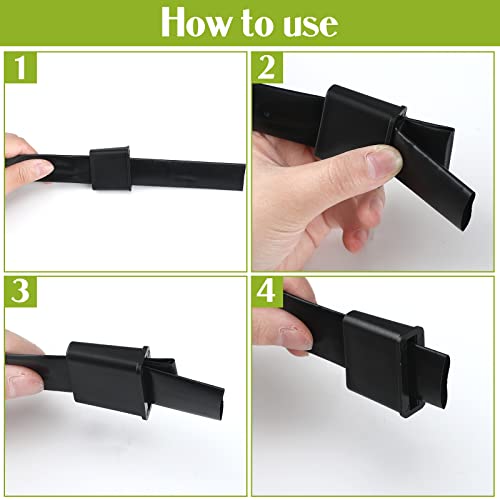 How to use

1

2

3

4