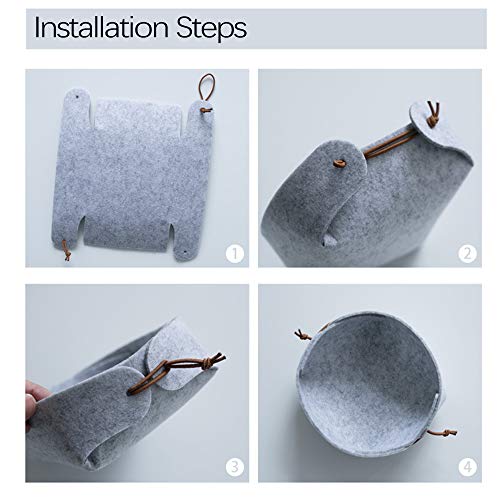 Installation Steps

1

2

3

4